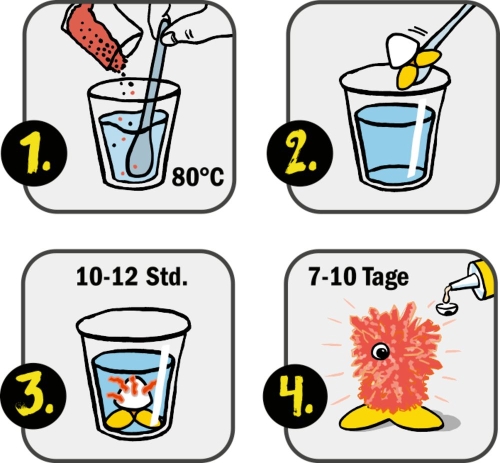 1.

80°C

2.

10-12 Std.

3.

7-10 Tage

4.